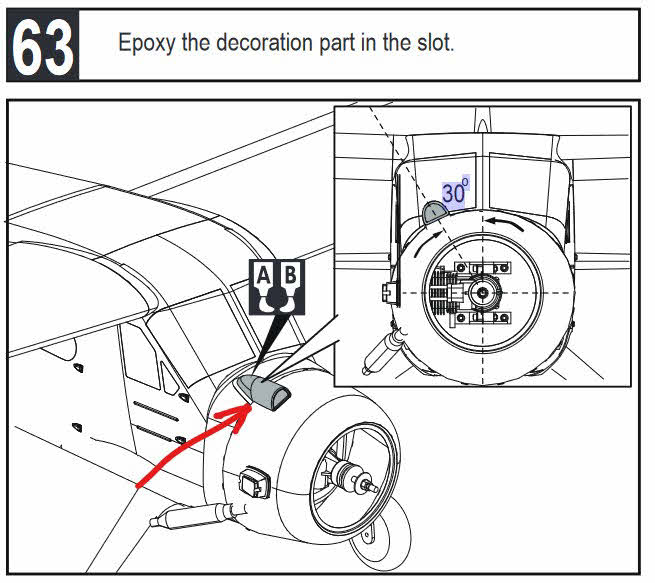 63

Epoxy the decoration part in the slot.

A B

$30^o$